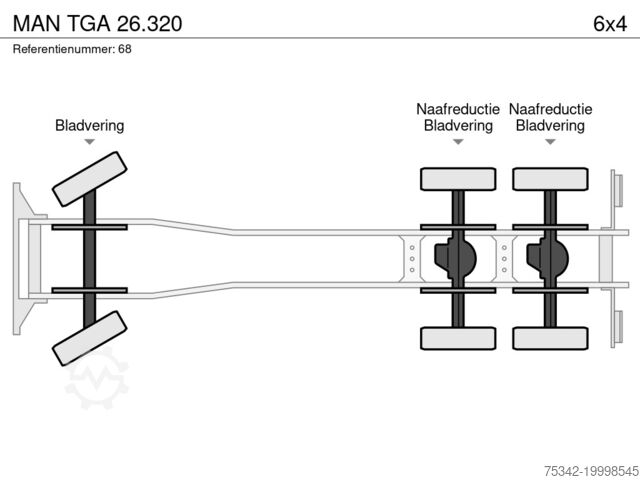 MAN TGA 26.320

6x4

Referentienummer: 68

Bladvering

Naafreductie
Bladvering

Naafreductie
Bladvering

75342-19998545