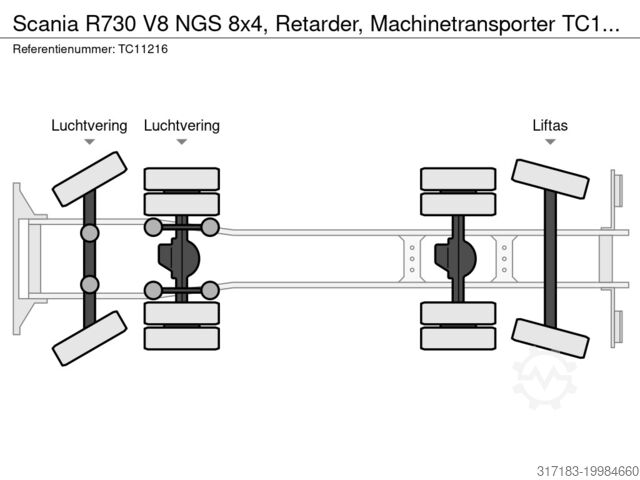 Scania R730 V8 NGS 8x4, Retarder, Machinetransporter TC1...
Referentienummer: TC11216

Luchtvering Luchtvering Liftas

317183-19984660