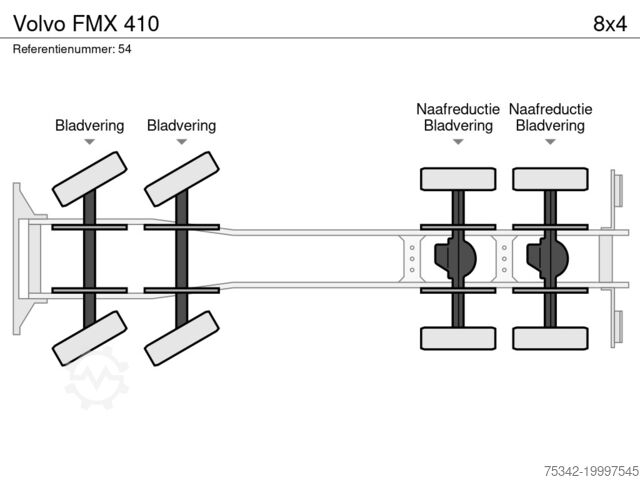 Volvo FMX 410

8x4

Referentienummer: 54

Bladvering

Bladvering

Naafreductie
Bladvering

Naafreductie
Bladvering

75342-19997545