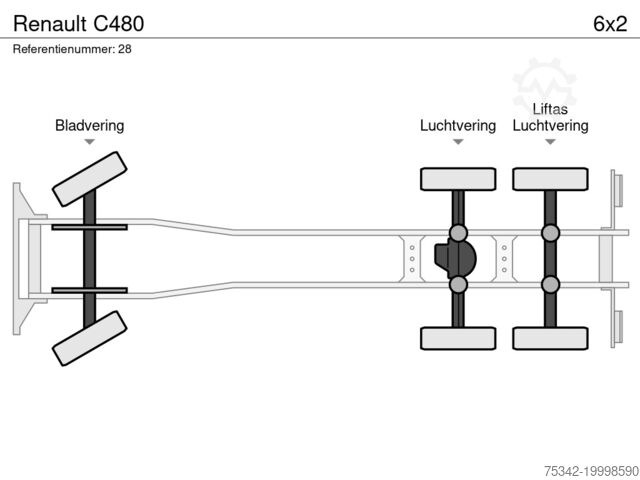 Renault C480
6x2
Referentienummer: 28

Bladvering

Luchtvering

Liftas
Luchtvering

75342-19998590