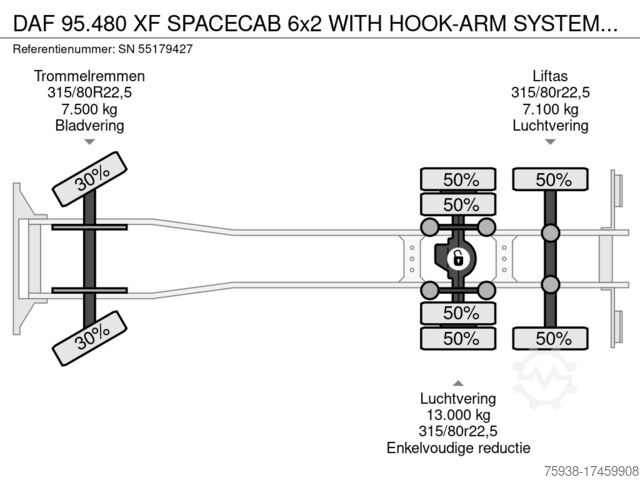 DAF 95.480 XF SPACECAB 6x2 WITH HOOK-ARM SYSTEM...

Referentienummer: SN 55179427

Trommelremmen
315/80R22,5
7.500 kg
Bladvering

Liftas
315/80r22,5
7.100 kg
Luchtvering

30%

30%

50%

50%

50%

50%

50%

50%

Luchtvering
13.000 kg
315/80r22,5
Enkelvoudige reductie

75938-17459908