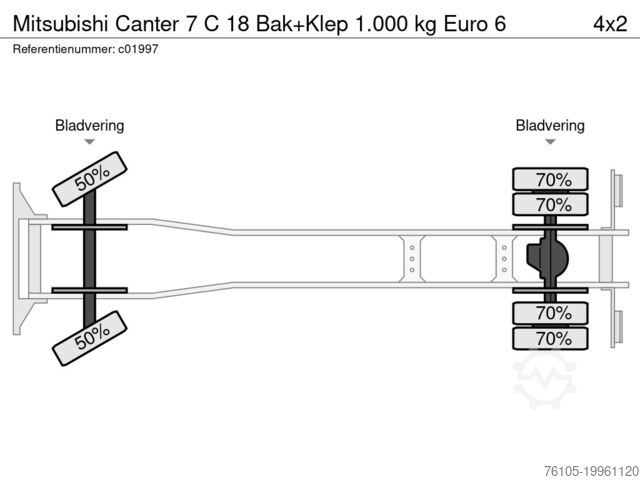 Mitsubishi Canter 7 C 18 Bak+Klep 1.000 kg Euro 6
4x2
Referentienummer: c01997

Bladvering
Bladvering
50%
50%
70%
70%
70%
70%

76105-19961120