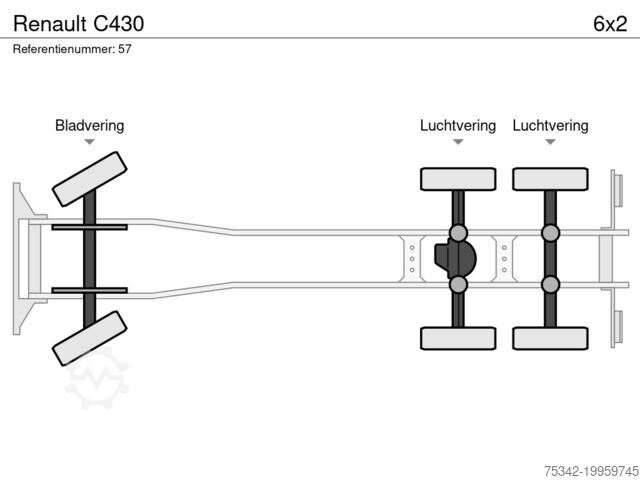 Renault C430

6x2

Referentienummer: 57

Bladvering

Luchtvering

Luchtvering

75342-19959745