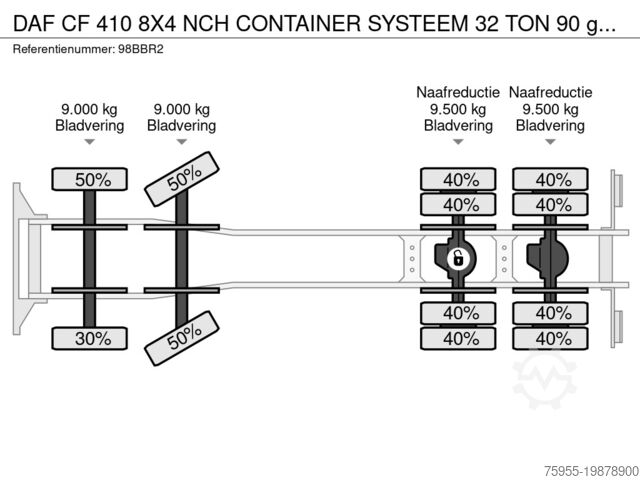 DAF CF 410 8X4 NCH CONTAINER SYSTEEM 32 TON 90 g...

Referentienummer: 98BBR2

9.000 kg
Bladvering

9.000 kg
Bladvering

Naafreductie
9.500 kg
Bladvering

Naafreductie
9.500 kg
Bladvering

50%

50%

40%
40%

40%
40%

30%

50%

40%
40%

40%
40%

75955-19878900