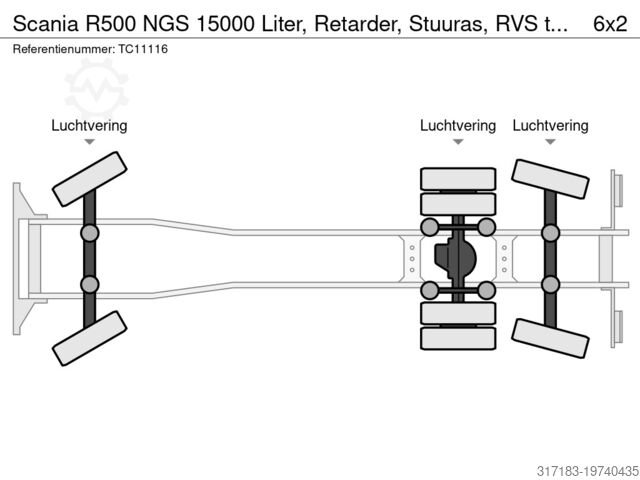 Scania R500 NGS 15000 Liter, Retarder, Stuuras, RVS t... 6x2
Referentienummer: TC11116

Luchtvering

Luchtvering

Luchtvering

317183-19740435