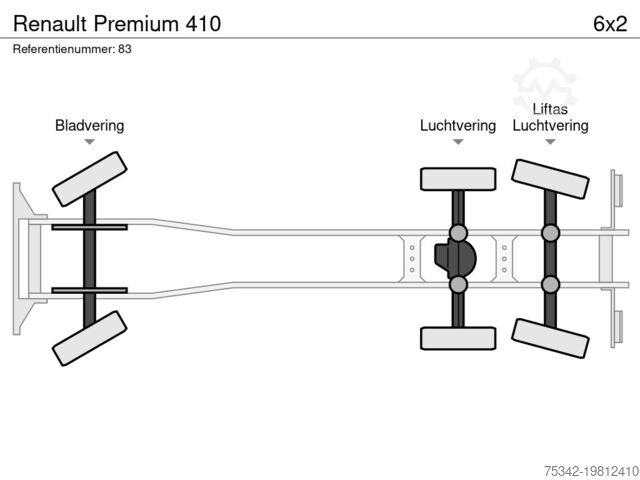 Renault Premium 410

6x2

Referentienummer: 83

Bladvering

Luchtvering

Liftas
Luchtvering

75342-19812410