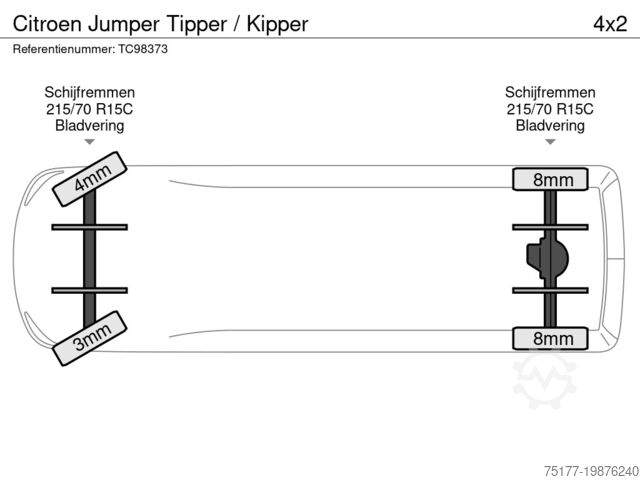 Citroen Jumper Tipper / Kipper

4x2

Referentienummer: TC98373

Schijfremmen
215/70 R15C
Bladvering

Schijfremmen
215/70 R15C
Bladvering

4mm

8mm

3mm

8mm

75177-19876240