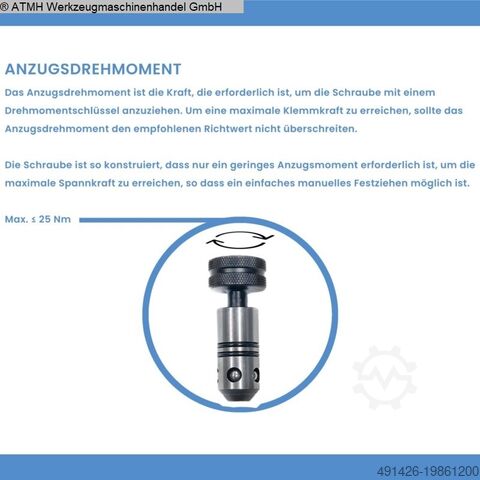 ® ATMH Werkzeugmaschinenhandel GmbH

ANZUGSDREHMOMENT

Das Anzugsdrehmoment ist die Kraft, die erforderlich ist, um die Schraube mit einem Drehmomentschlüssel anzuziehen. Um eine maximale Klemmkraft zu erreichen, sollte das Anzugsdrehmoment den empfohlenen Richtwert nicht überschreiten.

Die Schraube ist so konstruiert, dass nur ein geringes Anzugsmoment erforderlich ist, um die maximale Spannkraft zu erreichen, so dass ein einfaches manuelles Festziehen möglich ist.

Max. ≤ 25 Nm

491426-19861200