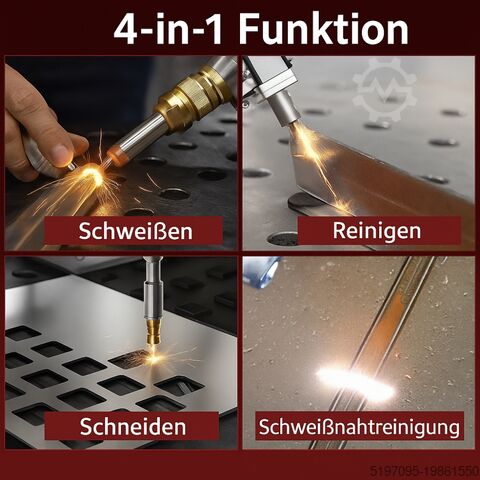 4-in-1 Funktion

Schweißen

Reinigen

Schneiden

Schweißnahtreinigung

5197095-19861550