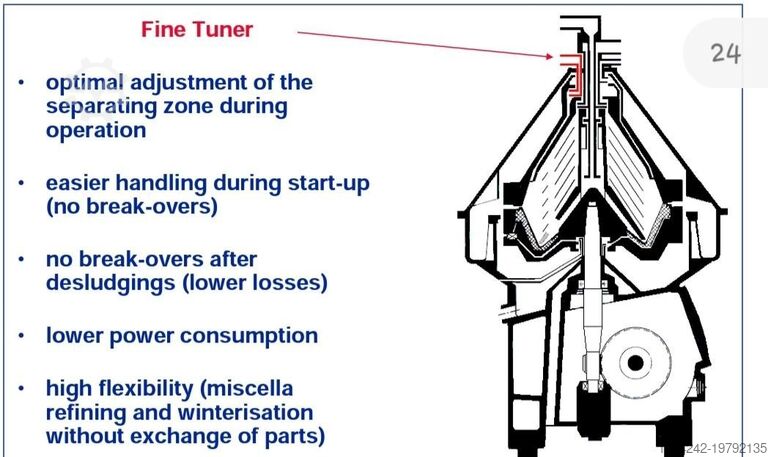 Fine Tuner

24

• optimal adjustment of the separating zone during operation

• easier handling during start-up (no break-overs)

• no break-overs after desludgings (lower losses)

• lower power consumption

• high flexibility (miscella refining and winterisation without exchange of parts)

242-19792135