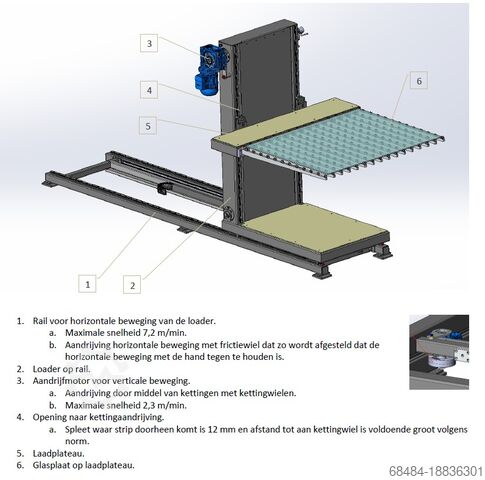 3

4

5

6

1

2

1. Rail voor horizontale beweging van de loader.
   a. Maximale snelheid 7,2 m/min.
   b. Aandrijving horizontale beweging met frictiewiel dat zo wordt afgesteld dat de horizontale beweging met de hand tegen te houden is.
2. Loader op rail.
3. Aandrijfmotor voor verticale beweging.
   a. Aandrijving door middel van kettingen met kettingwielen.
   b. Maximale snelheid 2,3 m/min.
4. Opening naar kettingaandrijving.
   a. Spleet waar strip doorheen komt is 12 mm en afstand tot aan kettingwiel is voldoende groot volgens norm.
5. Laadplateau.
6. Glasplaat op laadplateau.

68484-18836301