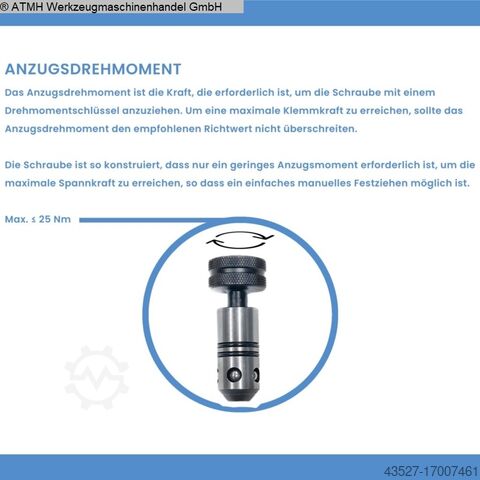 ® ATMH Werkzeugmaschinenhandel GmbH

ANZUGSDREHMOMENT

Das Anzugsdrehmoment ist die Kraft, die erforderlich ist, um die Schraube mit einem Drehmomentschlüssel anzuziehen. Um eine maximale Klemmkraft zu erreichen, sollte das Anzugsdrehmoment den empfohlenen Richtwert nicht überschreiten.

Die Schraube ist so konstruiert, dass nur ein geringes Anzugsmoment erforderlich ist, um die maximale Spannkraft zu erreichen, so dass ein einfaches manuelles Festziehen möglich ist.

Max. ≤ 25 Nm

43527-17007461