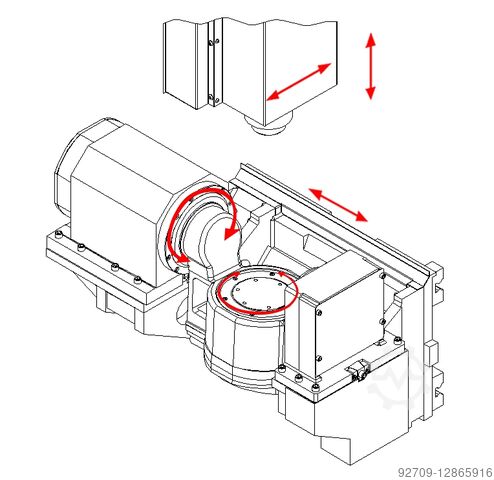 92709-12865916