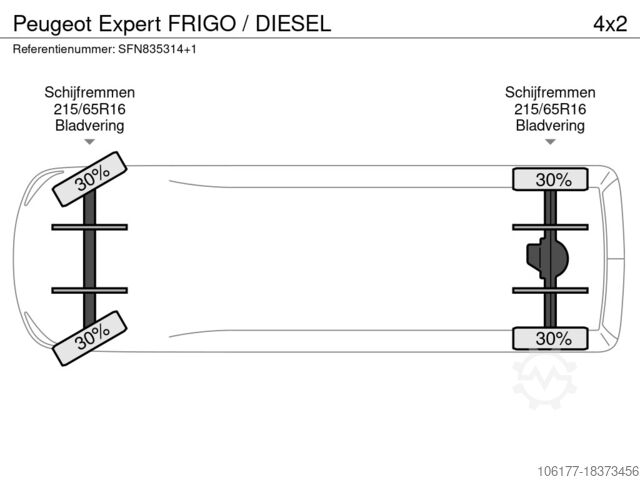 Peugeot Expert FRIGO / DIESEL

4x2

Referentienummer: SFN835314+1

Schijfremmen
215/65R16
Bladvering

Schijfremmen
215/65R16
Bladvering

30%

30%

30%

30%

106177-18373456