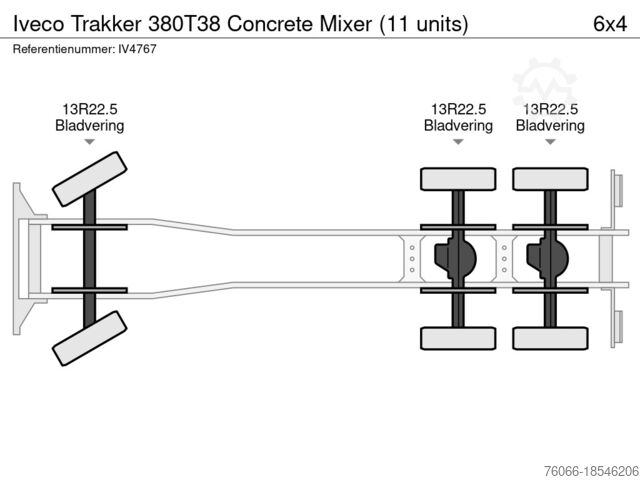 Iveco Trakker 380T38 Concrete Mixer (11 units)
6x4

Referentienummer: IV4767

13R22.5
Bladvering

13R22.5
Bladvering

13R22.5
Bladvering

76066-18546206