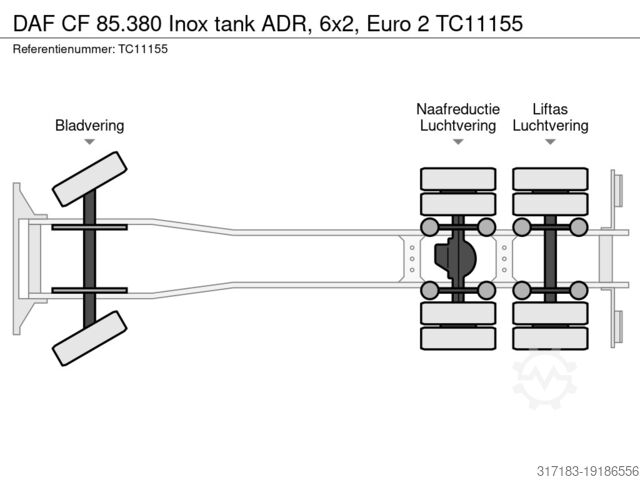 DAF CF 85.380 Inox tank ADR, 6x2, Euro 2 TC11155
Referentienummer: TC11155

Bladvering

Naafreductie
Luchtvering

Liftas
Luchtvering

317183-19186556