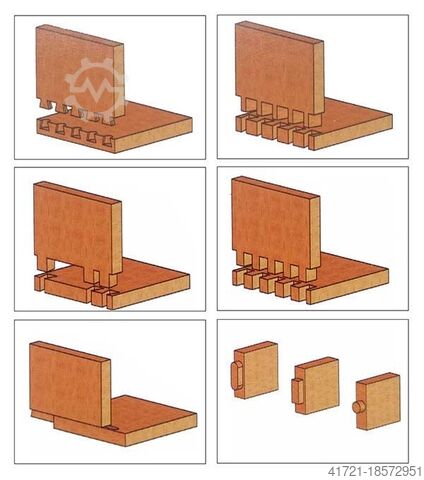 41721-18572951