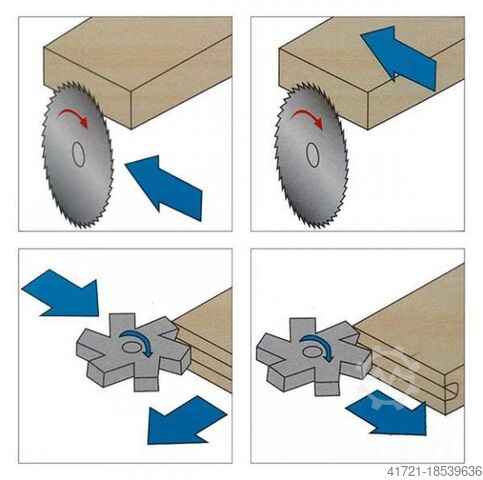 41721-18539636